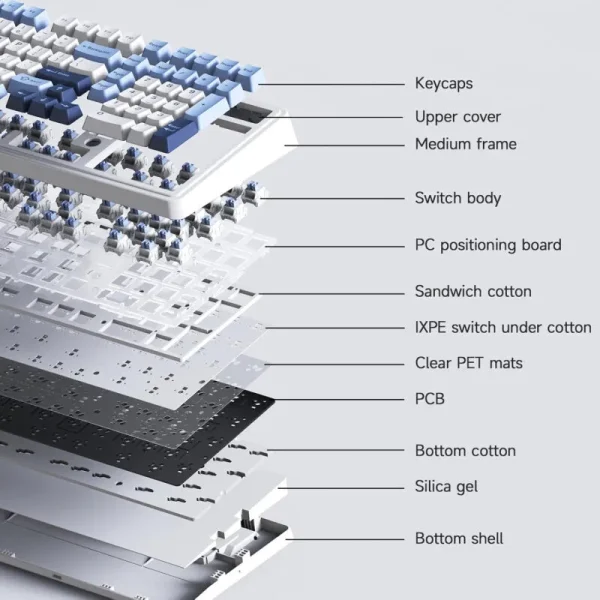 Keycaps
Upper cover
Medium frame
Switch body
PC positioning board
Sandwich cotton
IXPE switch under cotton
Clear PET mats
PCB
Bottom cotton
Silica gel
Bottom shell