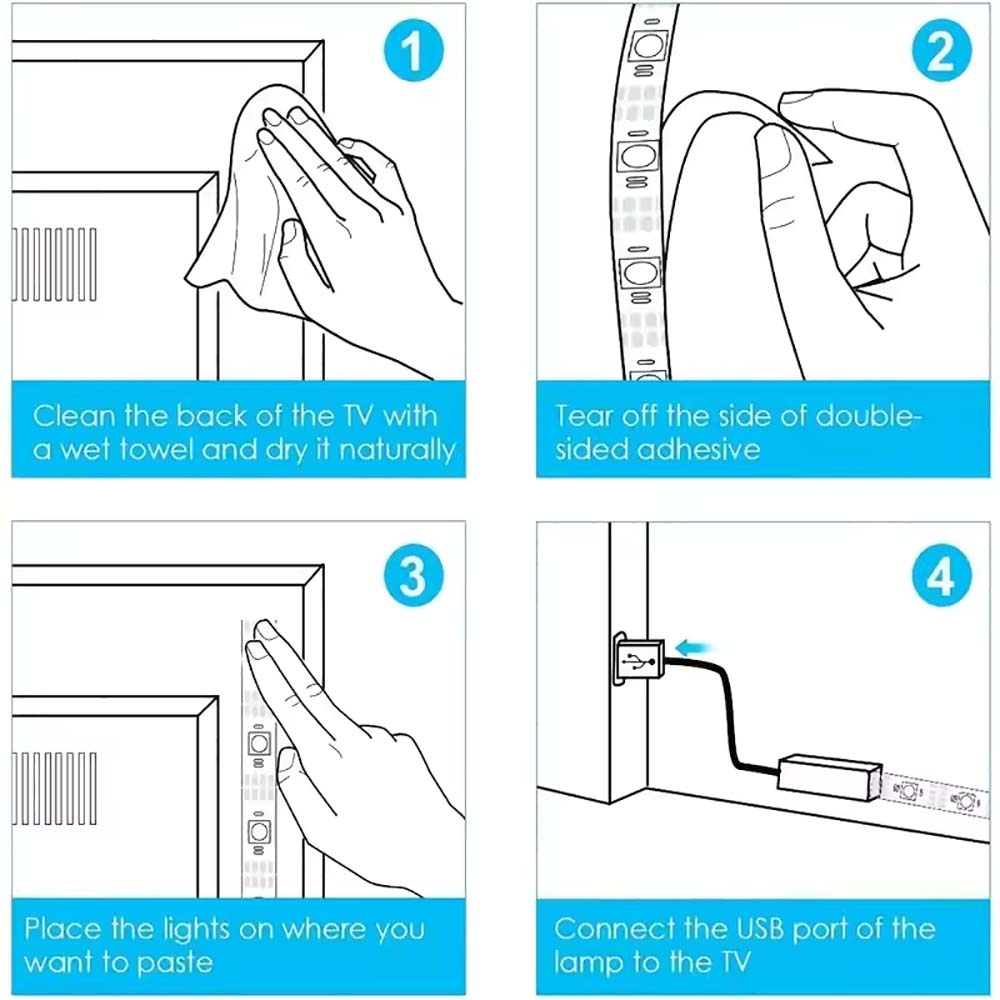 1

Clean the back of the TV with a wet towel and dry it naturally

2

Tear off the side of double-sided adhesive

3

Place the lights on where you want to paste

4

Connect the USB port of the lamp to the TV