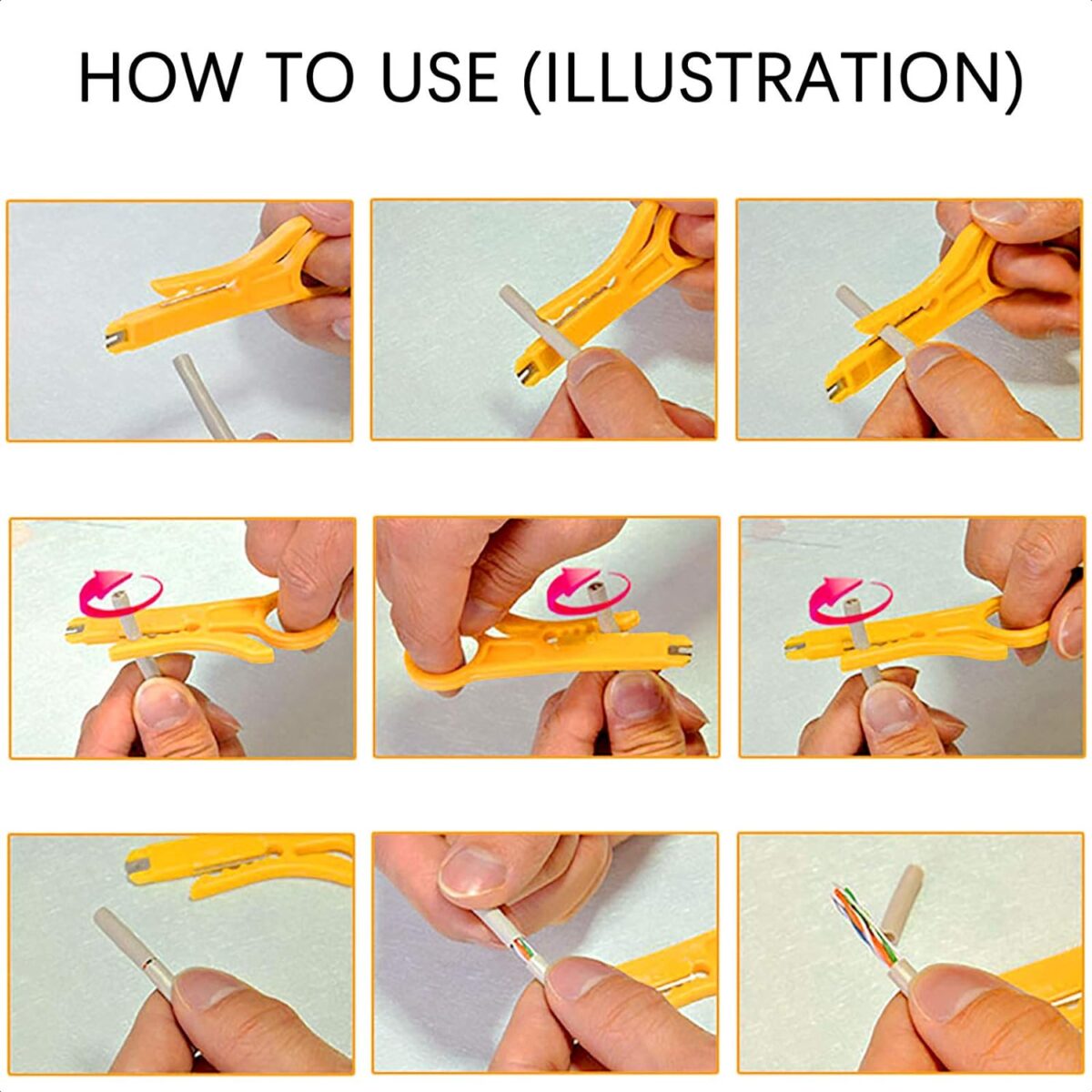 HOW TO USE (ILLUSTRATION)